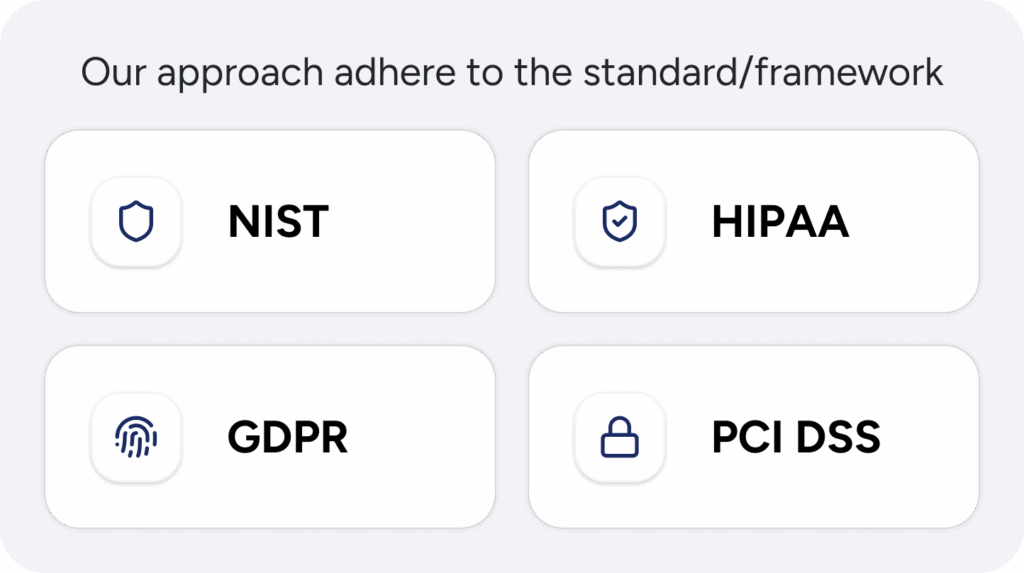 Our approach adhere to the standard/framework

NIST

HIPAA

GDPR

PCI DSS